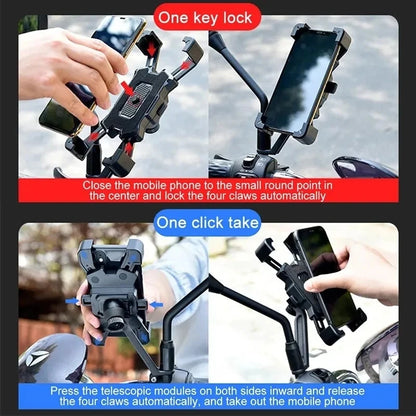 One key lock

Close the mobile phone to the small round point in the center and lock the four claws automatically

One click take

Press the telescopic modules on both sides inward and release the four claws automatically, and take out the mobile phone