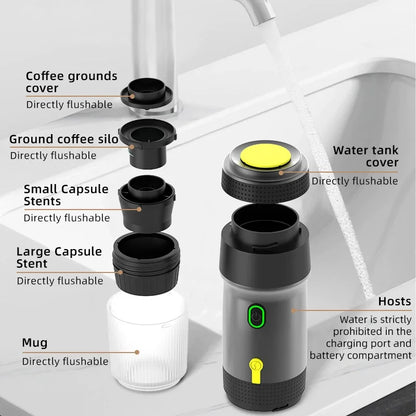 Coffee grounds cover
Directly flushable

Ground coffee silo
Directly flushable

Small Capsule Stents
Directly flushable

Large Capsule Stent
Directly flushable

Mug
Directly flushable

Water tank cover
Directly flushable

Hosts
Water is strictly prohibited in the charging port and battery compartment