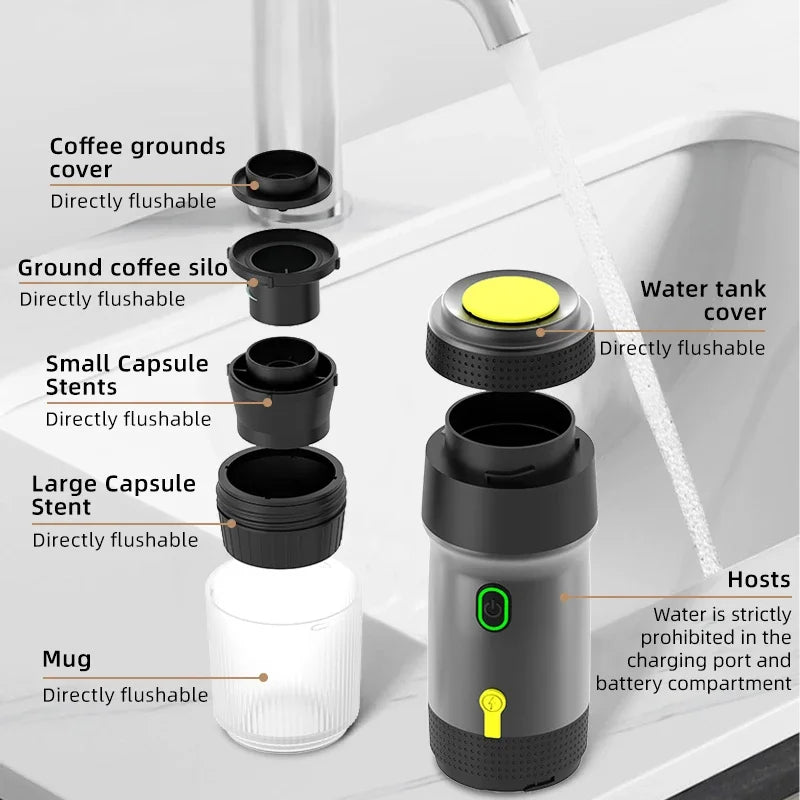 Coffee grounds cover
Directly flushable

Ground coffee silo
Directly flushable

Small Capsule Stents
Directly flushable

Large Capsule Stent
Directly flushable

Mug
Directly flushable

Water tank cover
Directly flushable

Hosts
Water is strictly prohibited in the charging port and battery compartment